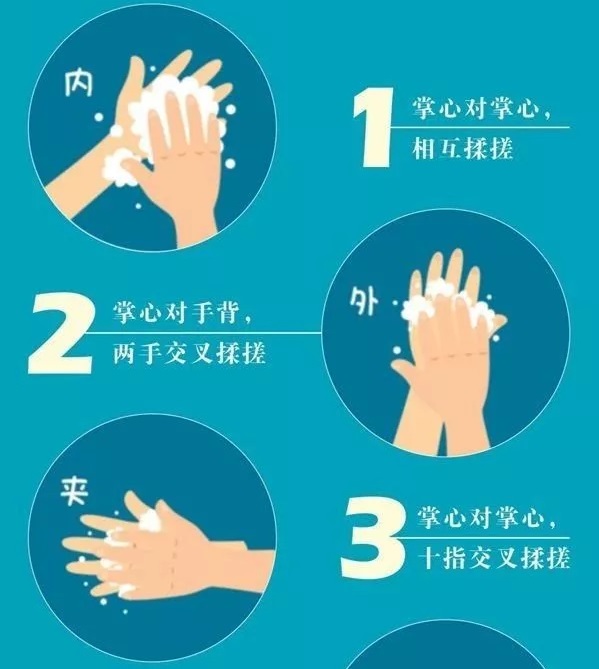 内

1 掌心对掌心，相互揉搓

2 掌心对手背，两手交叉揉搓

外

夹

3 掌心对掌心，十指交叉揉搓